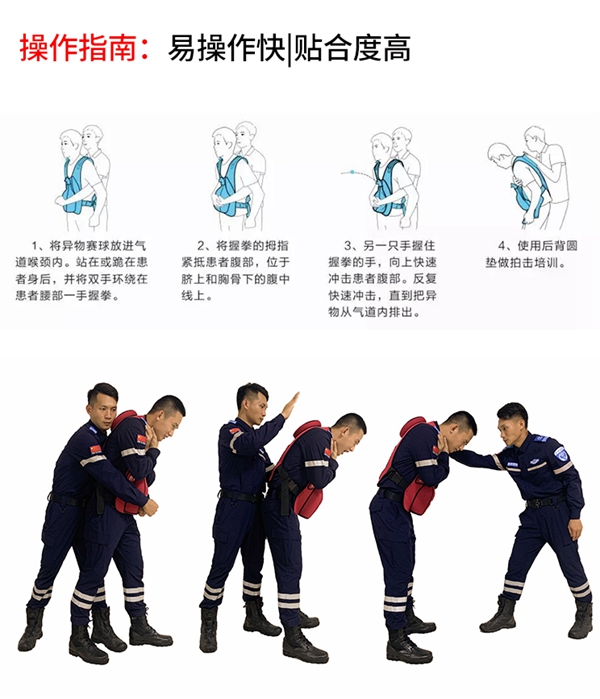 操作指南：易操作快|贴合度高

1、将异物赛球放进气道喉颈内。站在或跪在患者身后，并将双手环绕在患者腰部一手握拳。

2、将握拳的拇指紧抵患者腹部，位于脐上和胸骨下的腹中线上。

3、另一只手握住握拳的手，向上快速冲击患者腹部。反复快速冲击，直到把异物从气道内排出。

4、使用后背圆垫做拍击培训。